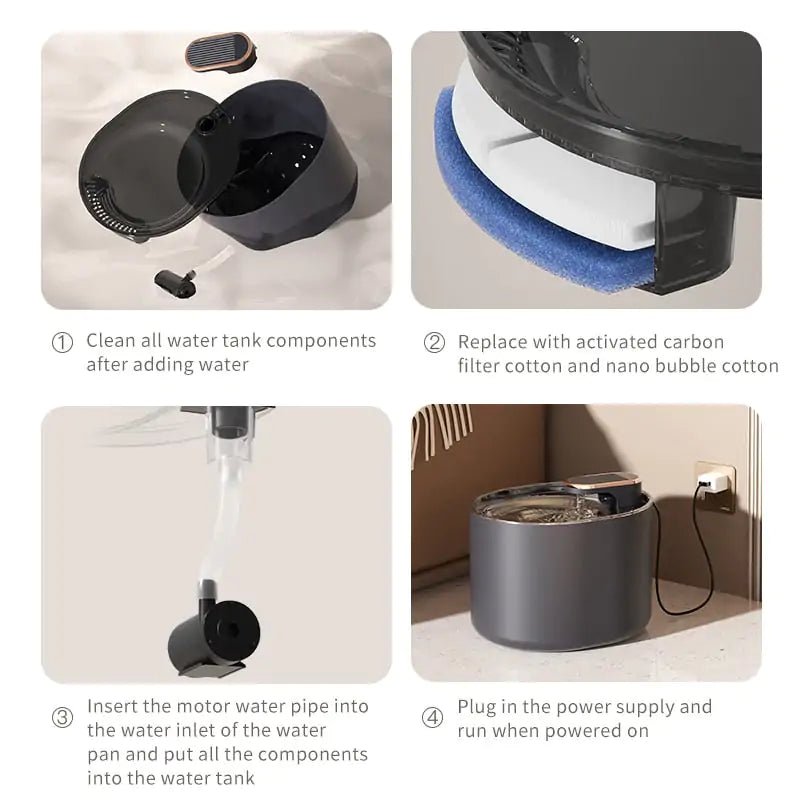 ① Clean all water tank components after adding water

② Replace with activated carbon filter cotton and nano bubble cotton

③ Insert the motor water pipe into the water inlet of the water pan and put all the components into the water tank

④ Plug in the power supply and run when powered on