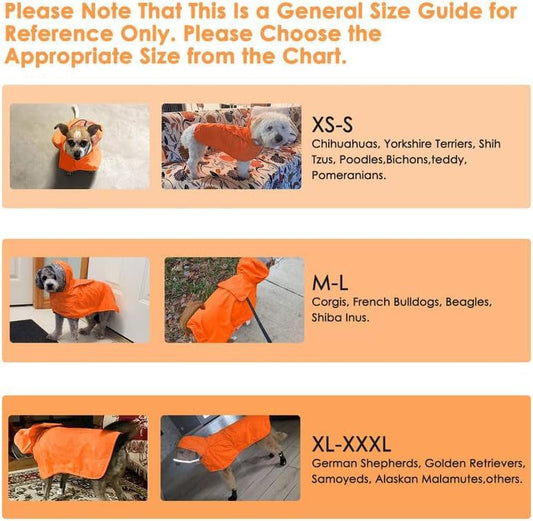 Please Note That This Is a General Size Guide for Reference Only. Please Choose the Appropriate Size from the Chart.

XS-S
Chihuahuas, Yorkshire Terriers, Shih Tzus, Poodles,Bichons,teddy, Pomeranians.

M-L
Corgis, French Bulldogs, Beagles, Shiba Inus.

XL-XXXL
German Shepherds, Golden Retrievers, Samoyeds, Alaskan Malamutes,others.